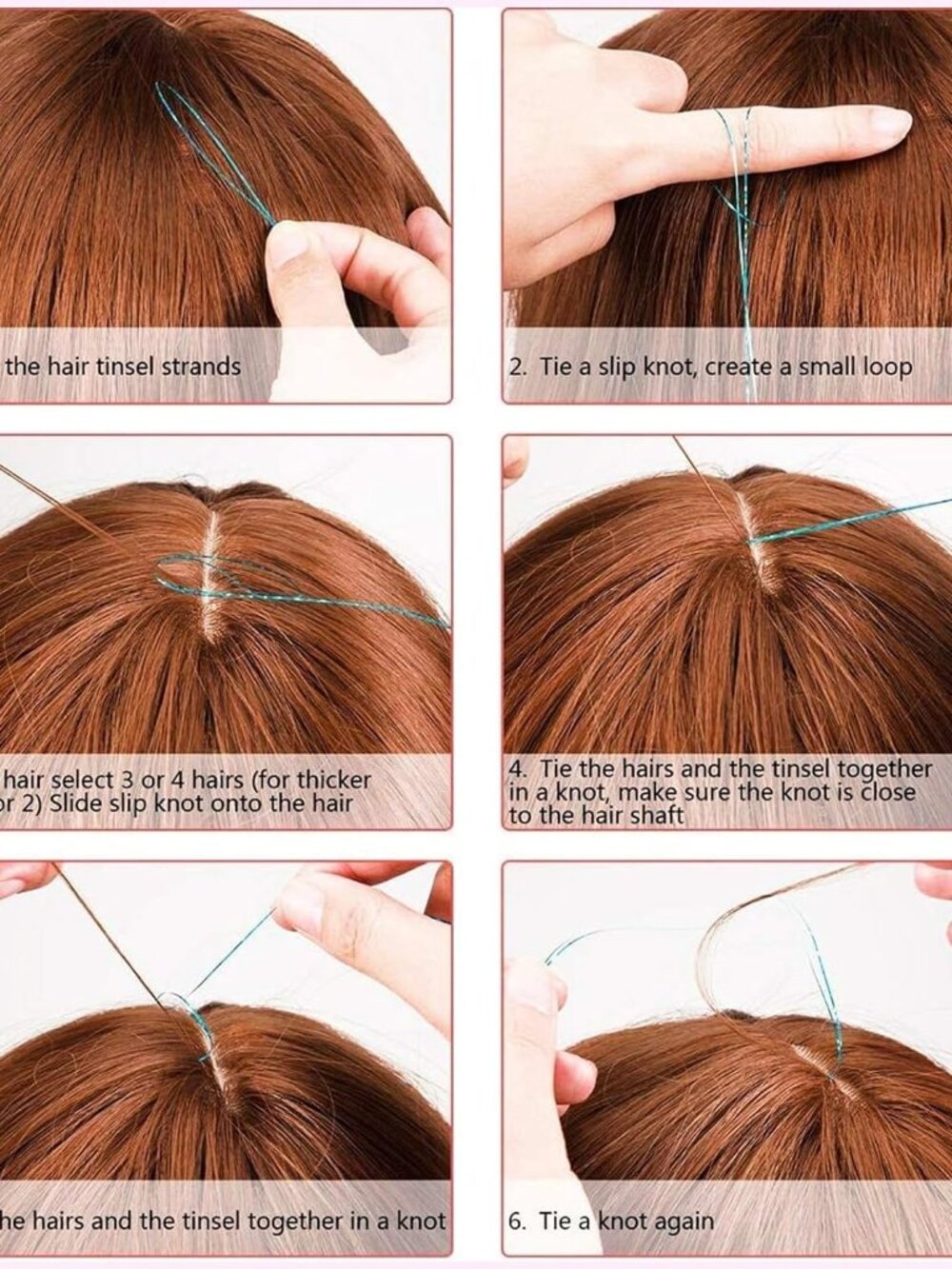 the hair tinsel strands

2. Tie a slip knot, create a small loop

hair select 3 or 4 hairs (for thicker or 2) Slide slip knot onto the hair

4. Tie the hairs and the tinsel together in a knot, make sure the knot is close to the hair shaft

he hairs and the tinsel together in a knot

6. Tie a knot again